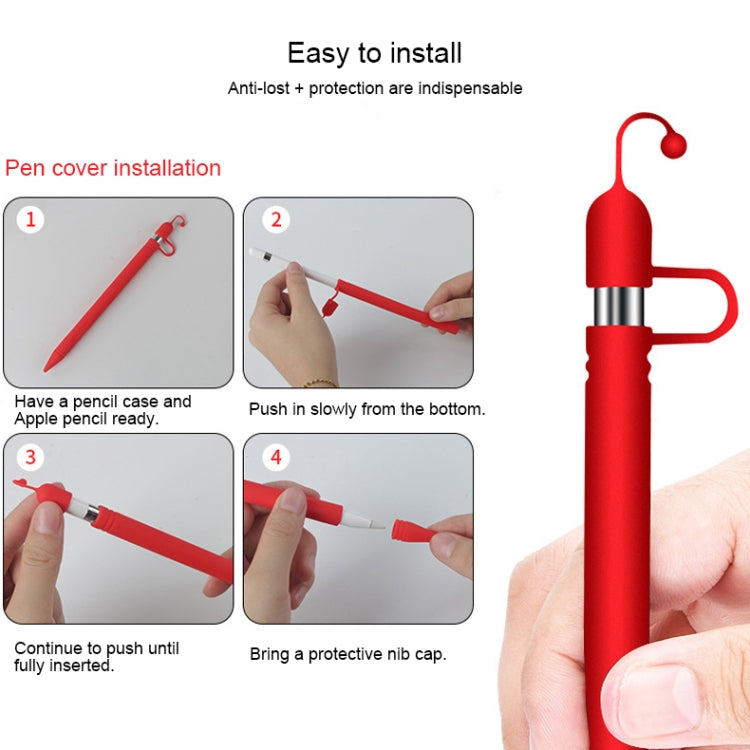 Easy to install

Anti-lost + protection are indispensable

Pen cover installation

1

Have a pencil case and Apple pencil ready.

2

Push in slowly from the bottom.

3

Continue to push until fully inserted.

4

Bring a protective nib cap.